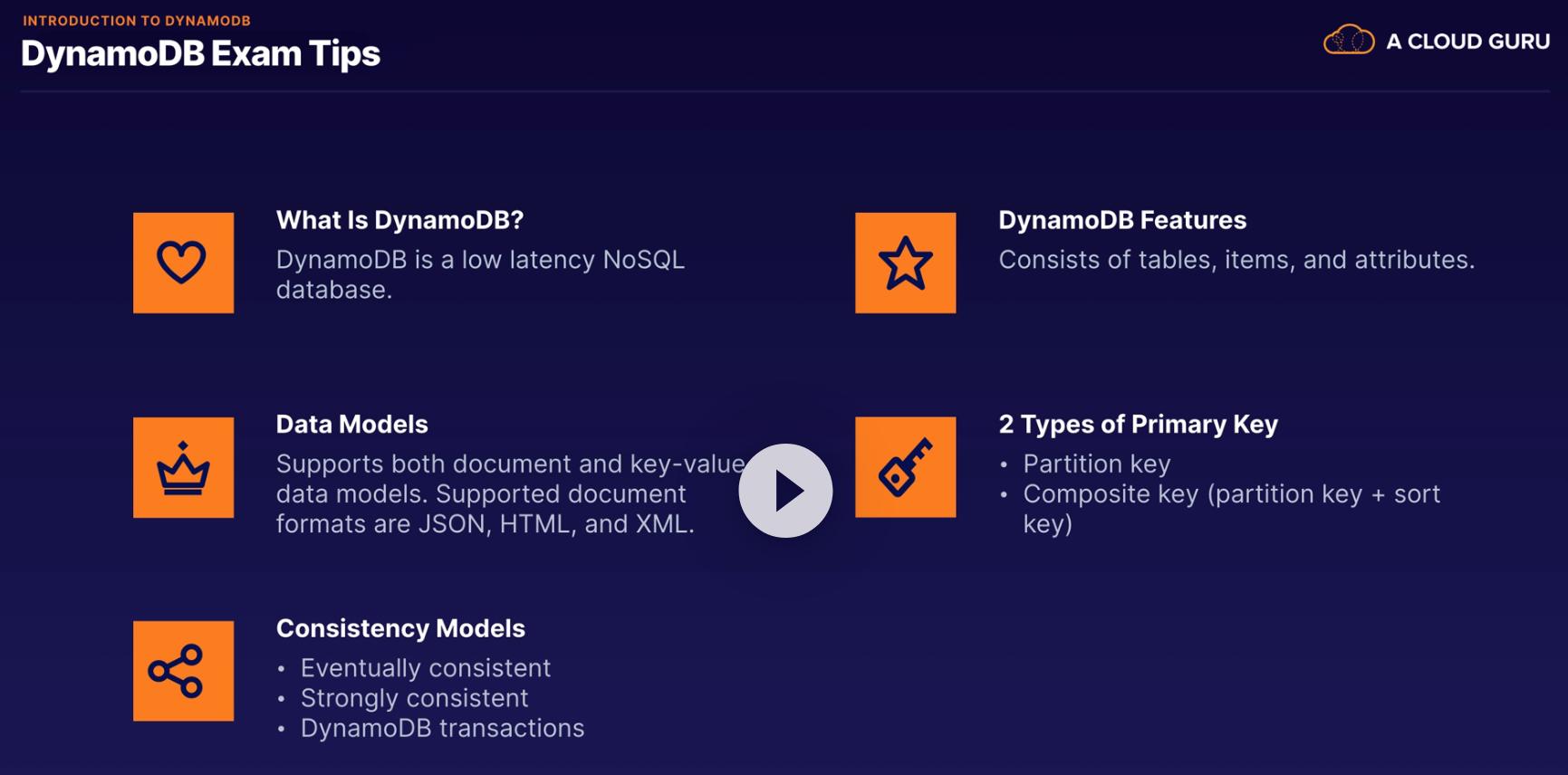 INTRODUCTION TO DYNAMODB
DynamoDB Exam Tips

A CLOUD GURU

What Is DynamoDB?
DynamoDB is a low latency NoSQL database.

Data Models
Supports both document and key-value data models. Supported document formats are JSON, HTML, and XML.

Consistency Models
• Eventually consistent
• Strongly consistent
• DynamoDB transactions

DynamoDB Features
Consists of tables, items, and attributes.

2 Types of Primary Key
• Partition key
• Composite key (partition key + sort key)